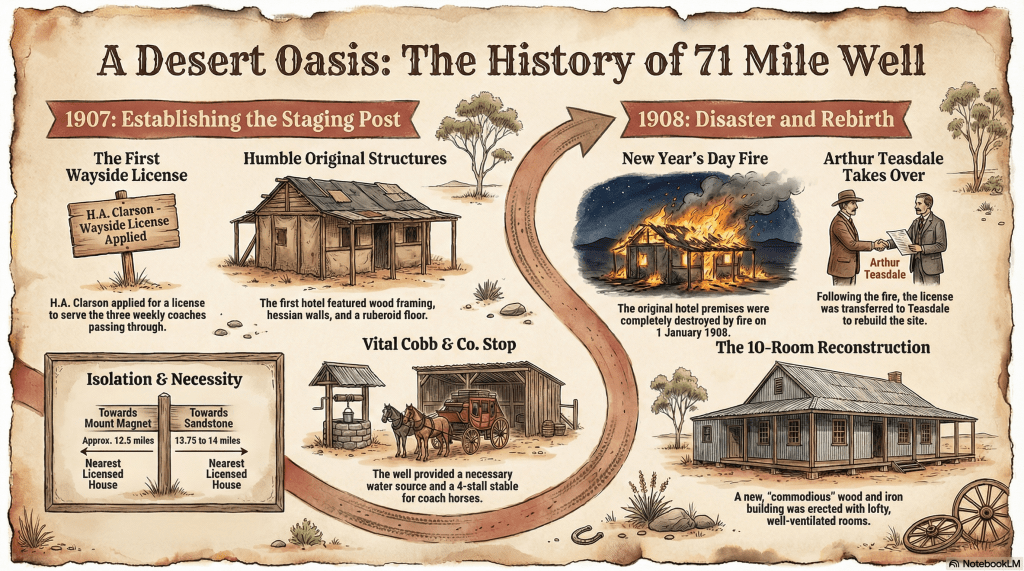 A Desert Oasis: The History of 71 Mile Well

1907: Establishing the Staging Post

The First Wayside License

H.A. Clarson Wayside License Applied

H.A. Clarson applied for a license to serve the three weekly coaches passing through.

Humble Original Structures

The first hotel featured wood framing, hessian walls, and a ruberoid floor.

Isolation & Necessity

Towards Mount Magnet

Approx. 12.5 miles

Nearest Licensed House

Towards Sandstone

13.75 to 14 miles

Nearest Licensed House

Vital Cobb & Co. Stop

The well provided a necessary water source and a 4-stall stable for coach horses.

1908: Disaster and Rebirth

New Year's Day Fire

The original hotel premises were completely destroyed by fire on 1 January 1908.

Arthur Teasdale Takes Over

Arthur Teasdale

Following the fire, the license was transferred to Teasdale to rebuild the site.

The 10-Room Reconstruction

A new, "commodious" wood and iron building was erected with lofty, well-ventilated rooms.

NotebookLM