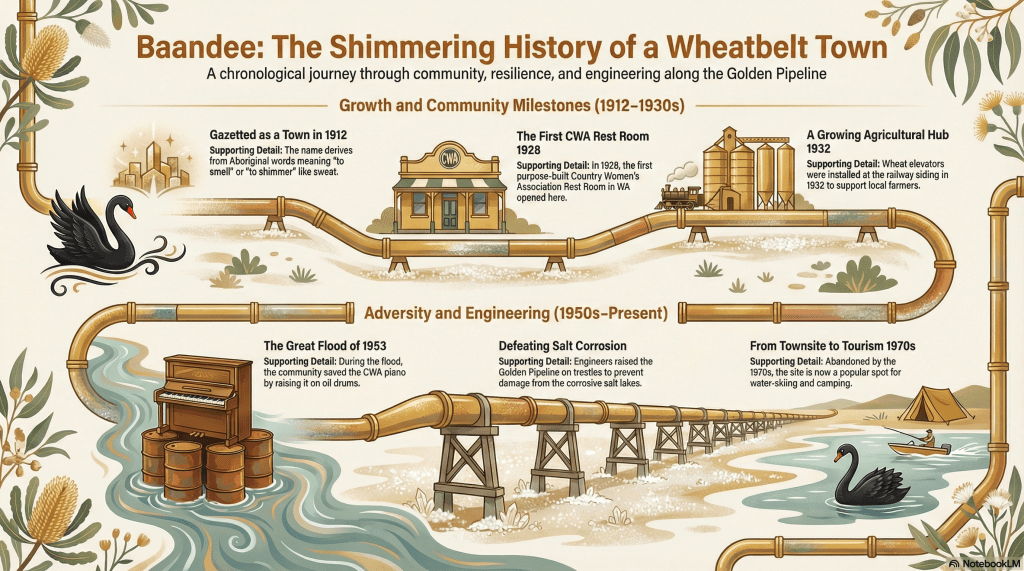 Baandee: The Shimmering History of a Wheatbelt Town

A chronological journey through community, resilience, and engineering along the Golden Pipeline

Growth and Community Milestones (1912–1930s)

Gazetted as a Town in 1912
Supporting Detail: The name derives from Aboriginal words meaning "to smell" or "to shimmer" like sweat.

The First CWA Rest Room 1928
Supporting Detail: In 1928, the first purpose-built Country Women's Association Rest Room in WA opened here.

CWA

A Growing Agricultural Hub 1932
Supporting Detail: Wheat elevators were installed at the railway siding in 1932 to support local farmers.

Adversity and Engineering (1950s–Present)

The Great Flood of 1953
Supporting Detail: During the flood, the community saved the CWA piano by raising it on oil drums.

Defeating Salt Corrosion
Supporting Detail: Engineers raised the Golden Pipeline on trestles to prevent damage from the corrosive salt lakes.

From Townsite to Tourism 1970s
Supporting Detail: Abandoned by the 1970s, the site is now a popular spot for water-skiing and camping.

NotebookLM