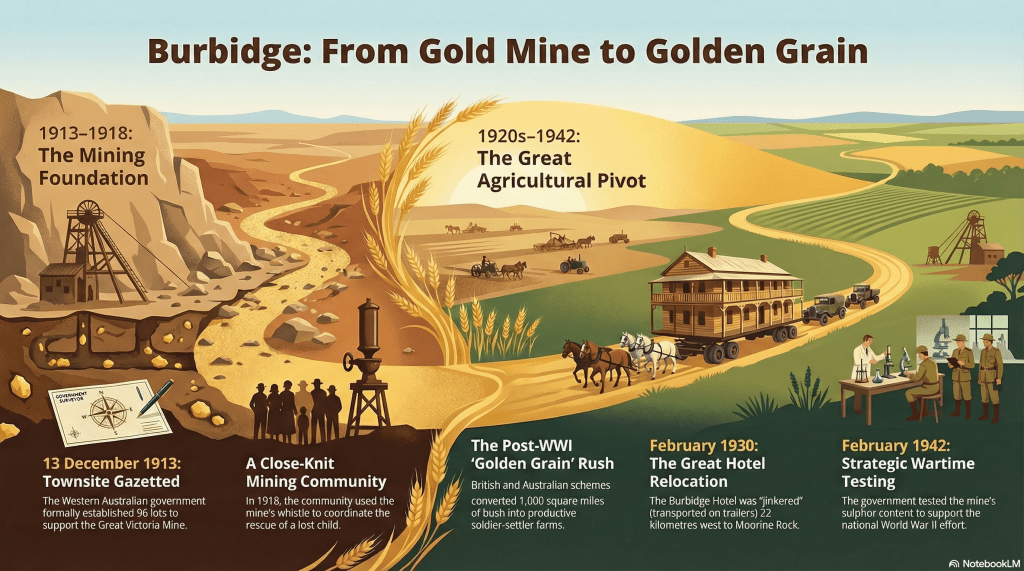 Burbidge: From Gold Mine to Golden Grain

1913–1918:
The Mining Foundation

1920s–1942:
The Great Agricultural Pivot

GOVERNMENT SURVEYOR

13 December 1913:
Townsite Gazetted
The Western Australian government formally established 96 lots to support the Great Victoria Mine.

A Close-Knit Mining Community
In 1918, the community used the mine's whistle to coordinate the rescue of a lost child.

The Post-WWI 'Golden Grain' Rush
British and Australian schemes converted 1,000 square miles of bush into productive soldier-settler farms.

February 1930:
The Great Hotel Relocation
The Burbidge Hotel was "jinkered" (transported on trailers) 22 kilometres west to Moorine Rock.

February 1942:
Strategic Wartime Testing
The government tested the mine's sulphor content to support the national World War II effort.

NotebookLM